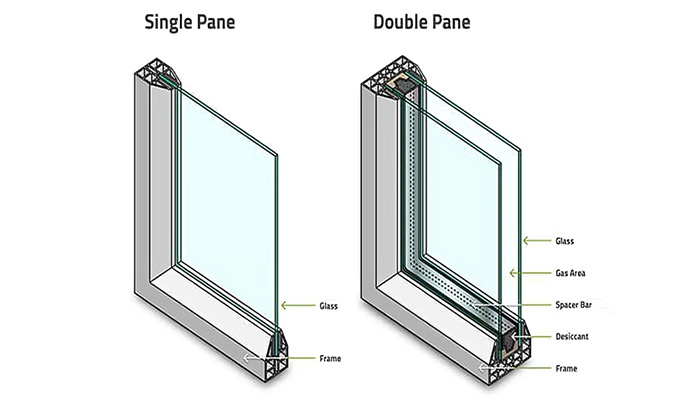 Single Pane

Glass

Frame

Double Pane

Glass

Gas Area

Spacer Bar

Desiccant

Frame